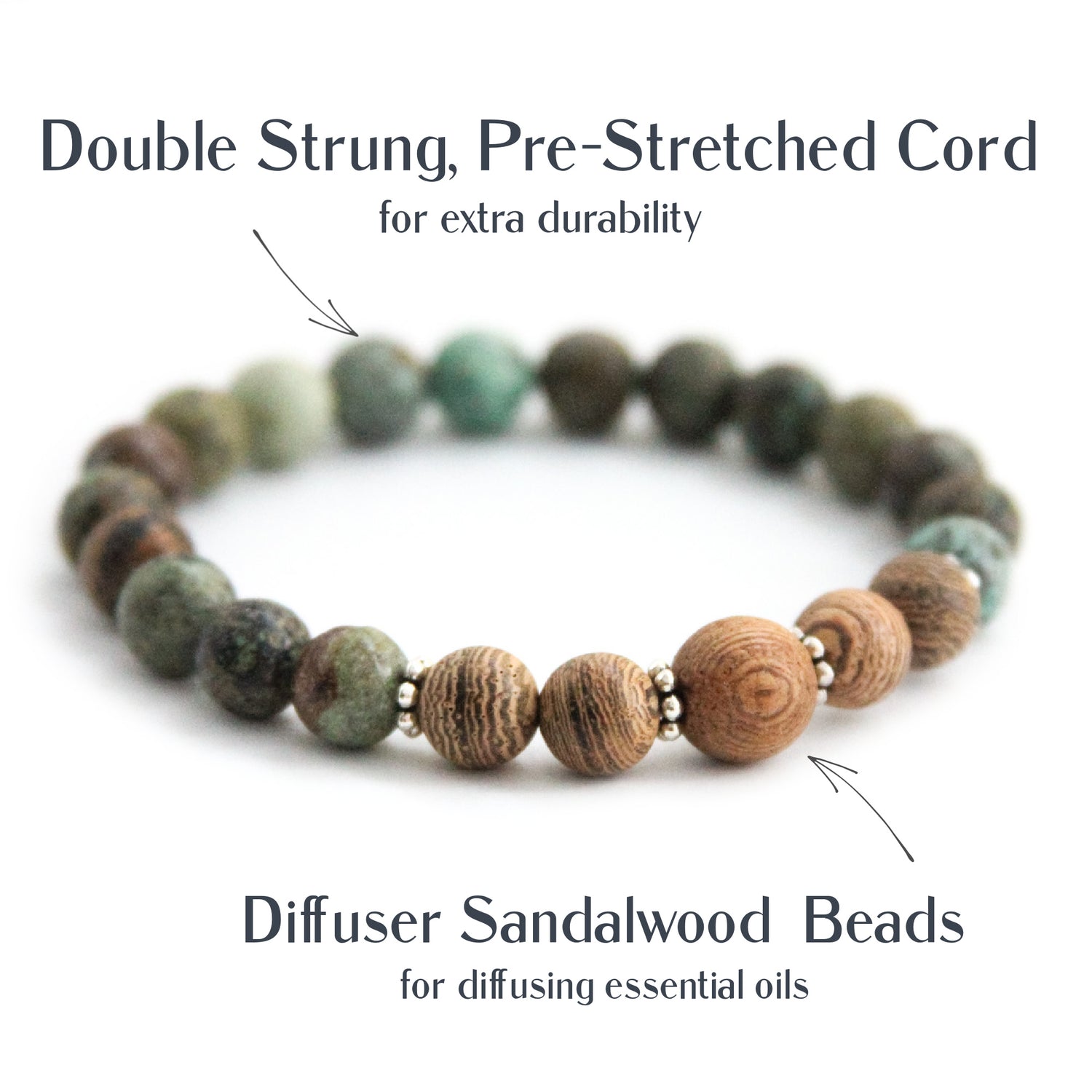 Double Strung, Pre-Stretched Cord
for extra durability

Diffuser Sandalwood Beads
for diffusing essential oils