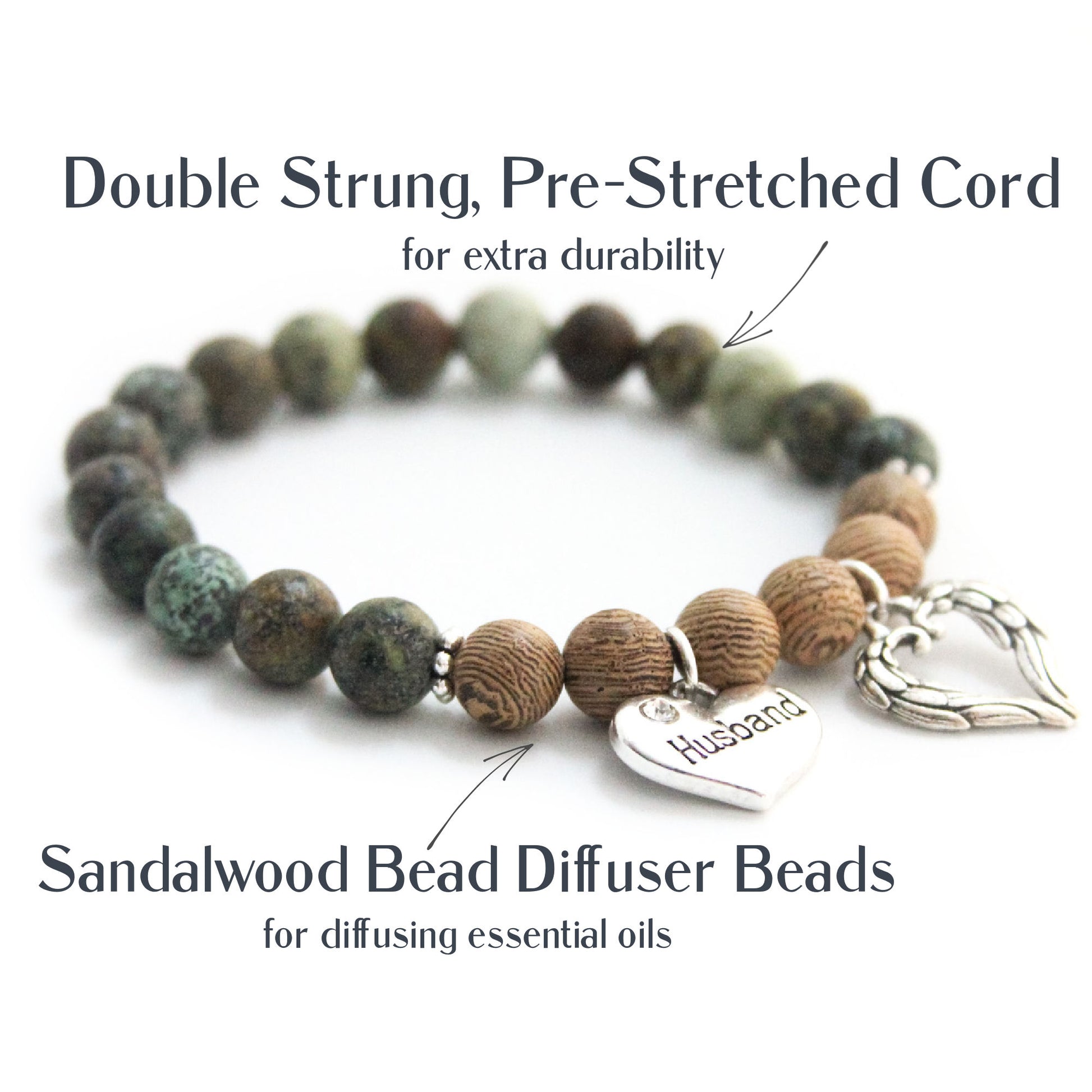 Double Strung, Pre-Stretched Cord
for extra durability

Husband

Sandalwood Bead Diffuser Beads
for diffusing essential oils