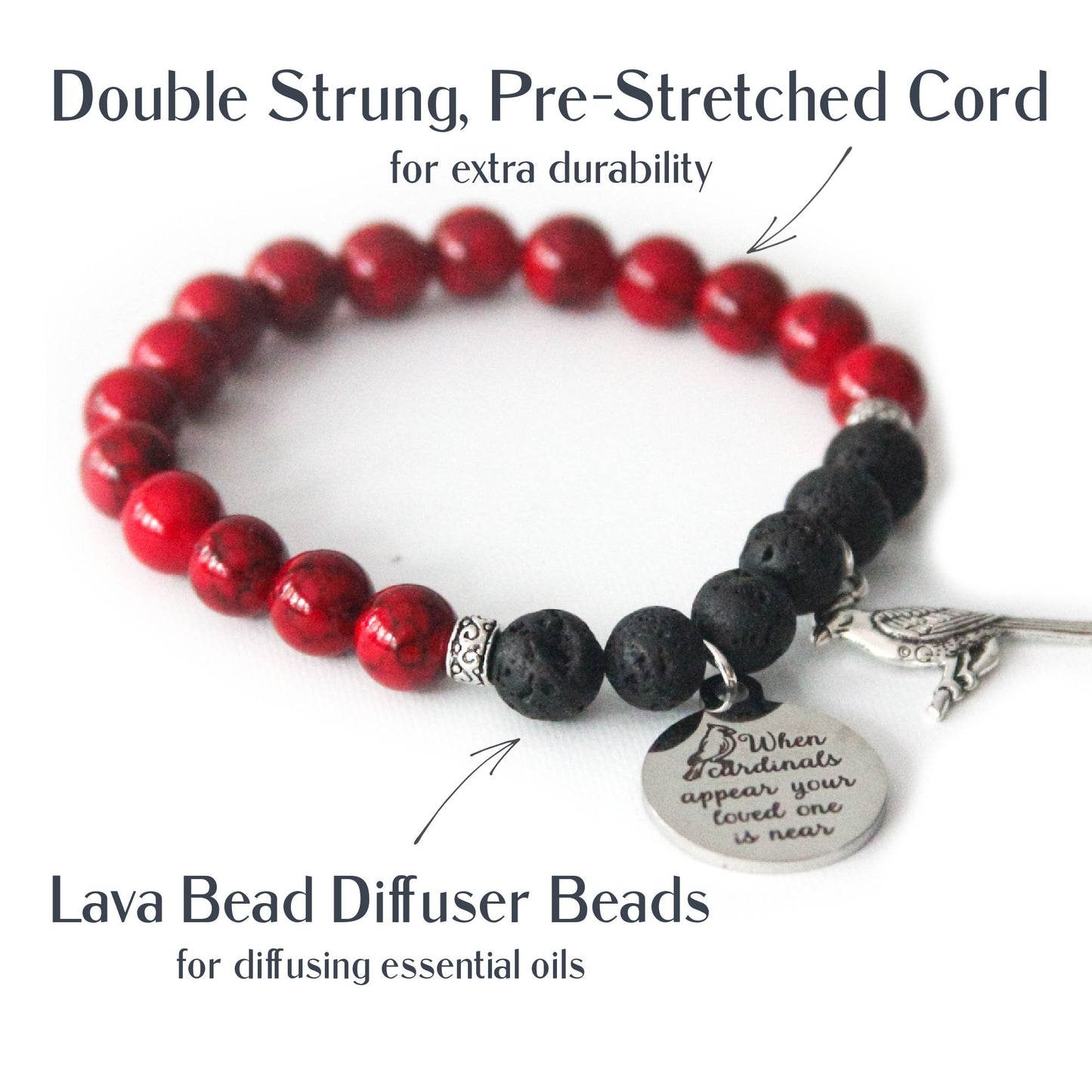 Double Strung, Pre-Stretched Cord
for extra durability

When cardinals appear your loved one is near

Lava Bead Diffuser Beads
for diffusing essential oils