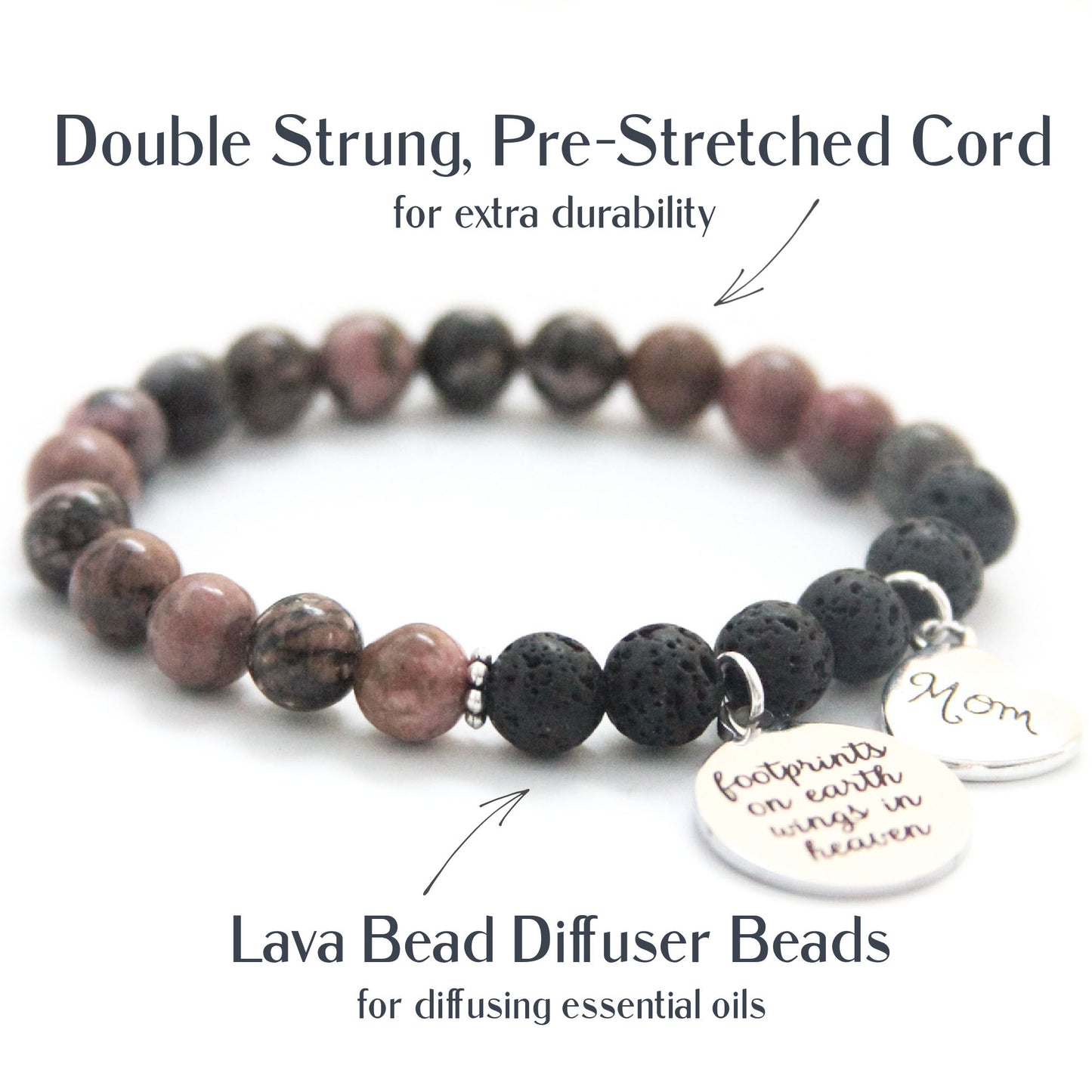 Double Strung, Pre-Stretched Cord
for extra durability

Mom

footprints on earth wings in heaven

Lava Bead Diffuser Beads
for diffusing essential oils